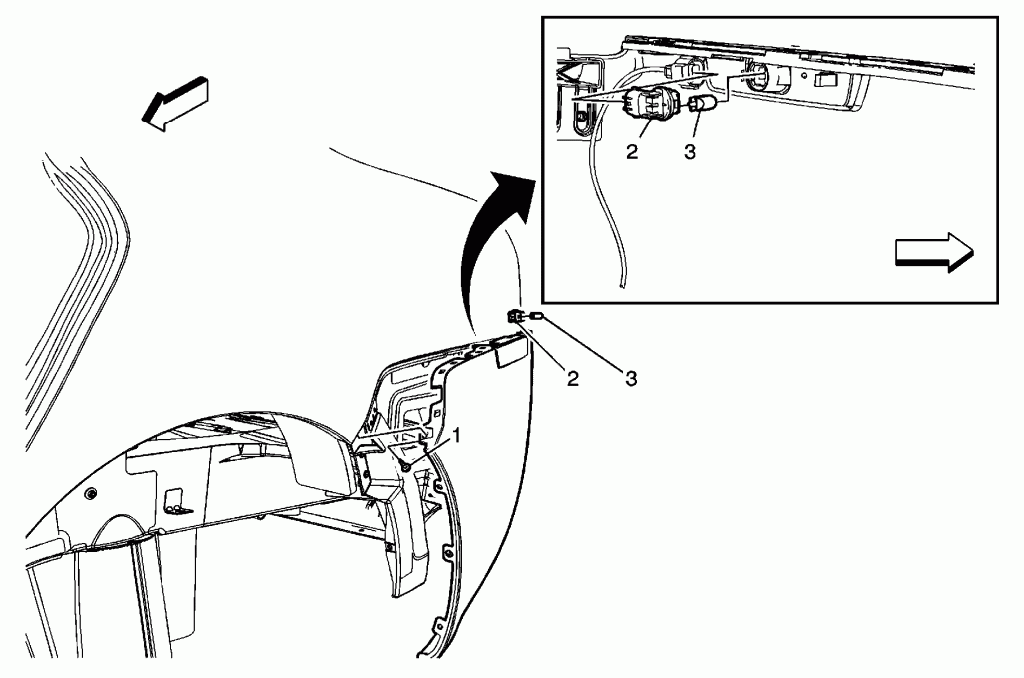 2
3
2
3
1