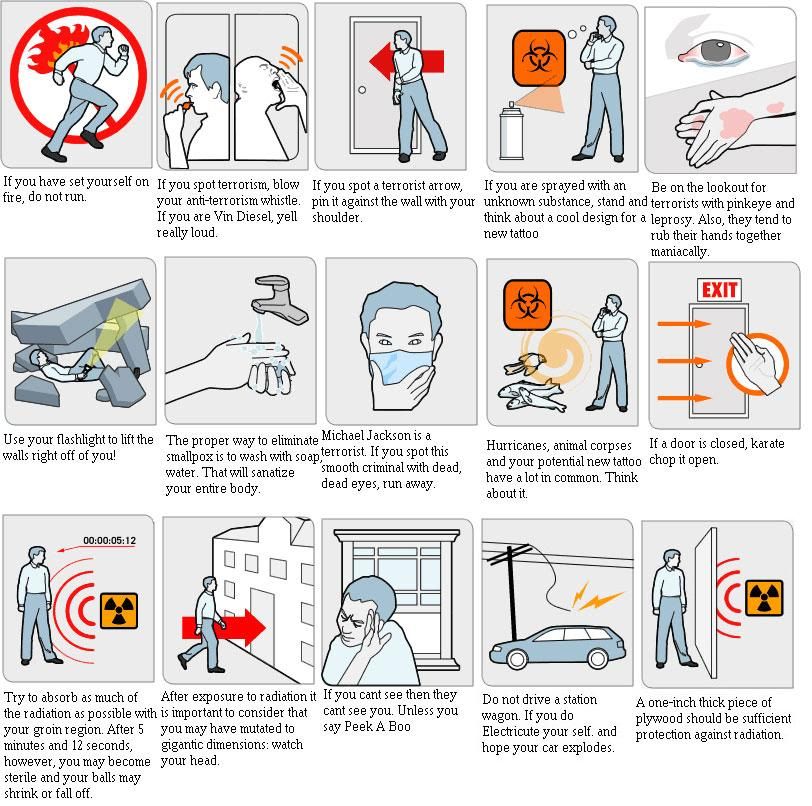 If you have set yourself on fire, do not run.

If you spot terrorism, blow your anti-terrorism whistle. If you are Vin Diesel, yell really loud.

If you spot a terrorist arrow, pin it against the wall with your shoulder.

If you are sprayed with an unknown substance, stand and think about a cool design for a new tattoo

Be on the lookout for terrorists with pinkeye and leprosy. Also, they tend to rub their hands together maniacally.

Use your flashlight to lift the walls right off of you!

The proper way to eliminate smallpox is to wash with soap, water. That will sanatize your entire body.

Michael Jackson is a terrorist. If you spot this smooth criminal with dead, dead eyes, run away.

Hurricanes, animal corpses and your potential new tattoo have a lot in common. Think about it.

EXIT

If a door is closed, karate chop it open.

00:00:05:12

Try to absorb as much of the radiation as possible with your groin region. After 5 minutes and 12 seconds, however, you may become sterile and your balls may shrink or fall off.

After exposure to radiation it is important to consider that you may have mutated to gigantic dimensions: watch your head.

If you cant see then they cant see you. Unless you say Peek A Boo

Do not drive a station wagon. If you do Electricute your self. and hope your car explodes.

A one-inch thick piece of plywood should be sufficient protection against radiation.