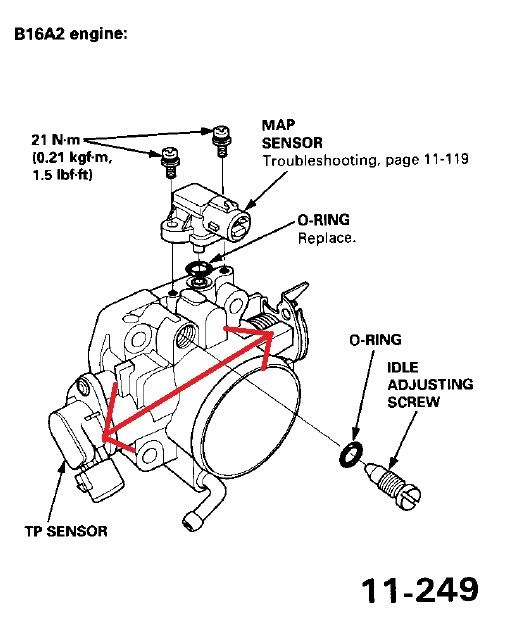 B16A2 engine:

21 N·m
(0.21 kgf·m,
1.5 lbf·ft)

MAP
SENSOR
Troubleshooting, page 11-119

O-RING
Replace.

O-RING

IDLE
ADJUSTING
SCREW

TP SENSOR

11-249